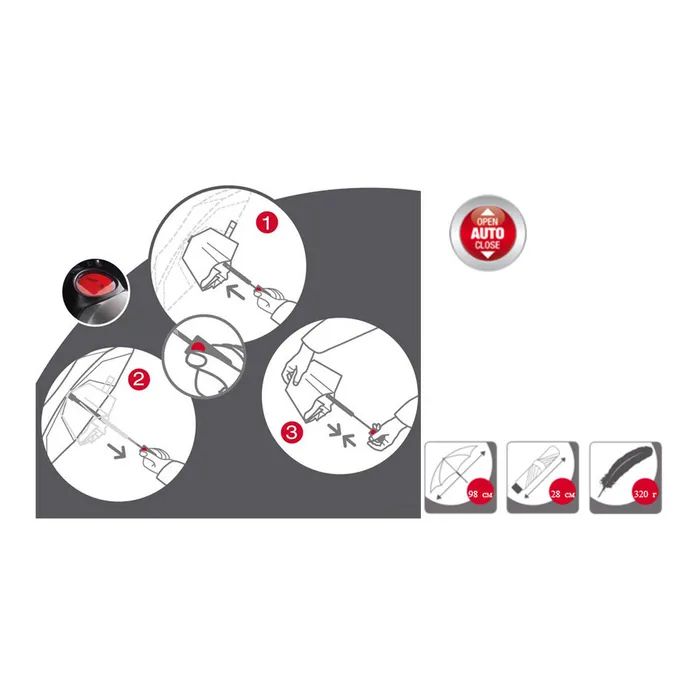 1

2

3

OPEN
AUTO
CLOSE

98 см

28 см

320 г