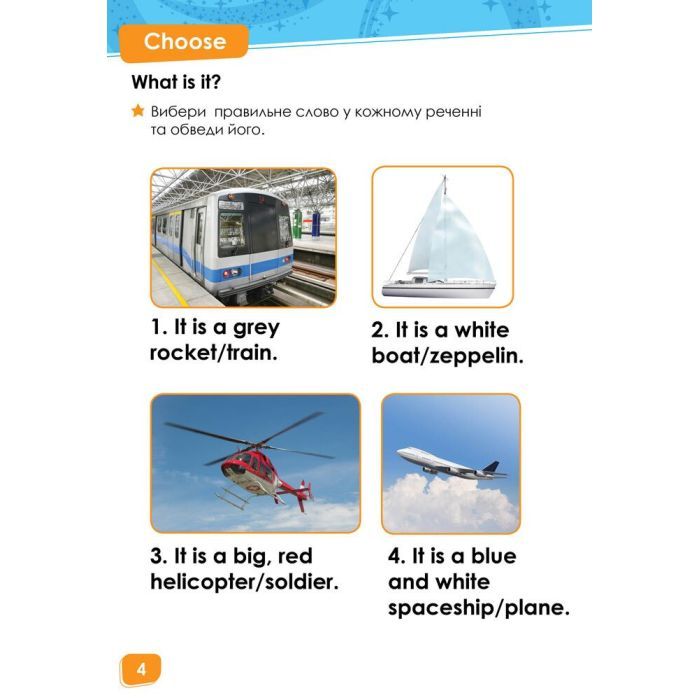 Choose

What is it?

Вибери правильне слово у кожному реченні та обведи його.

1. It is a grey rocket/train.

2. It is a white boat/zeppelin.

3. It is a big, red helicopter/soldier.

4. It is a blue and white spaceship/plane.

4