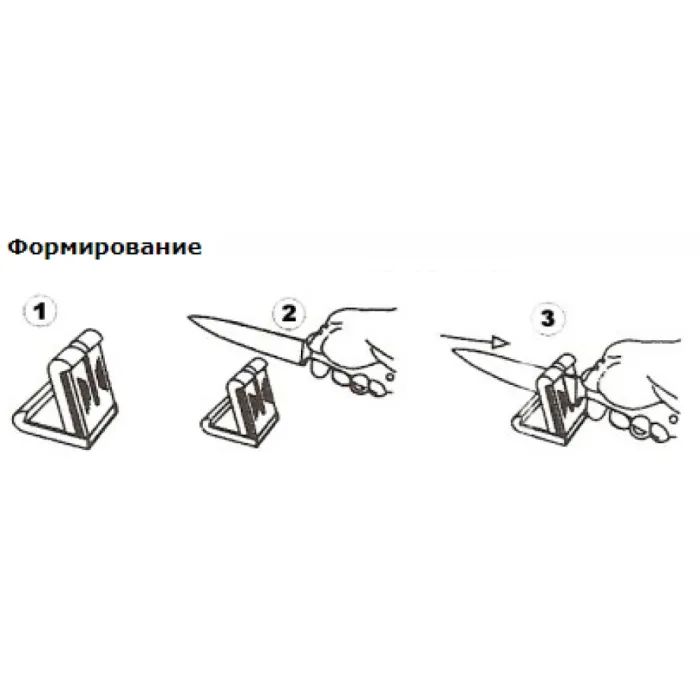 Формирование

1

2

3