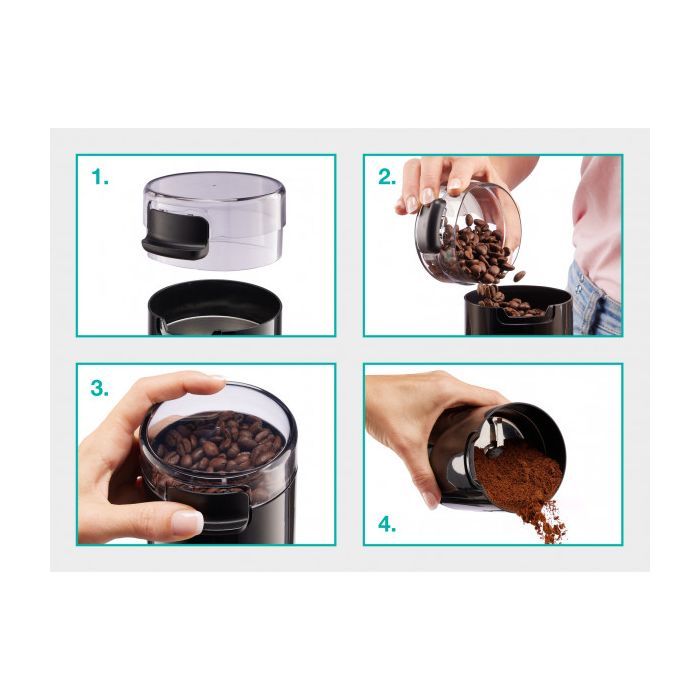 1.

2.

3.

4.