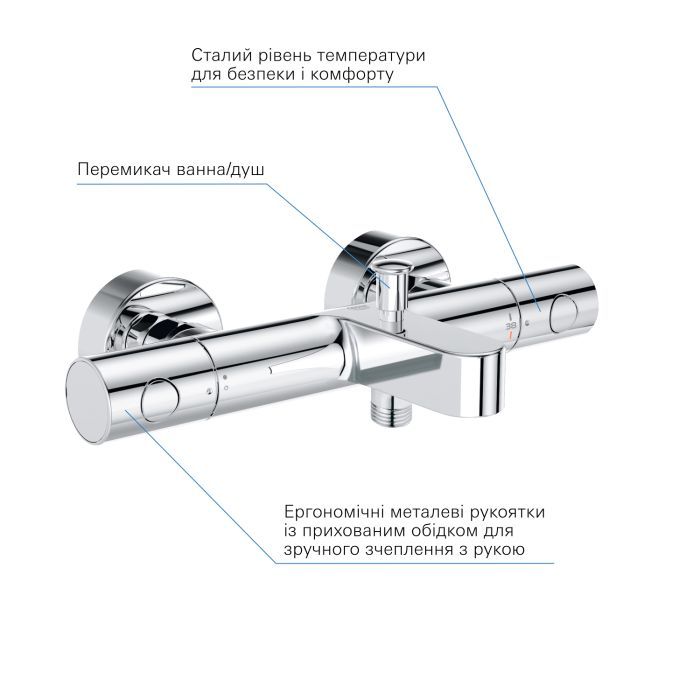 Сталий рівень температури
для безпеки і комфорту

Перемикач ванна/душ

38

Ергономічні металеві рукоятки
із прихованим обідком для
зручного зчеплення з рукою