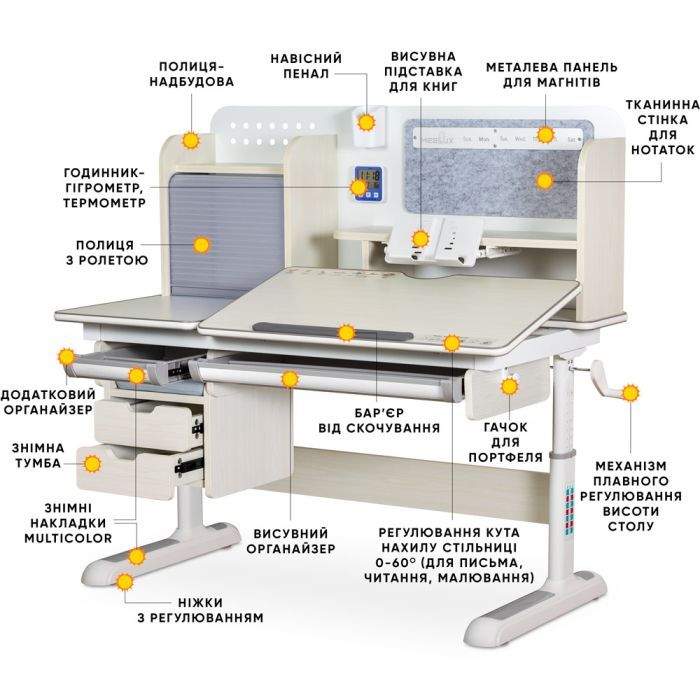 ПОЛИЦЯ-НАДБУДОВА

НАВІСНИЙ ПЕНАЛ

ВИСУВНА ПІДСТАВКА ДЛЯ КНИГ

МЕТАЛЕВА ПАНЕЛЬ ДЛЯ МАГНІТІВ

ТКАНИННА СТІНКА ДЛЯ НОТАТОК

ГОДИННИК-ГІГРОМЕТР, ТЕРМОМЕТР

ПОЛИЦЯ З РОЛЕТОЮ

MEBLUX

Sun. Mon. Tue. Wed. Thu. Fri. Sat.

ДОДАТКОВИЙ ОРГАНАЙЗЕР

ЗНІМНА ТУМБА

ЗНІМНІ НАКЛАДКИ MULTICOLOR

БАР'ЄР ВІД СКОЧУВАННЯ

ГАЧОК ДЛЯ ПОРТФЕЛЯ

МЕХАНІЗМ ПЛАВНОГО РЕГУЛЮВАННЯ ВИСОТИ СТОЛУ

ВИСУВНИЙ ОРГАНАЙЗЕР

РЕГУЛЮВАННЯ КУТА НАХИЛУ СТІЛЬНИЦІ 0-60° (ДЛЯ ПИСЬМА, ЧИТАННЯ, МАЛЮВАННЯ)

НІЖКИ З РЕГУЛЮВАННЯМ