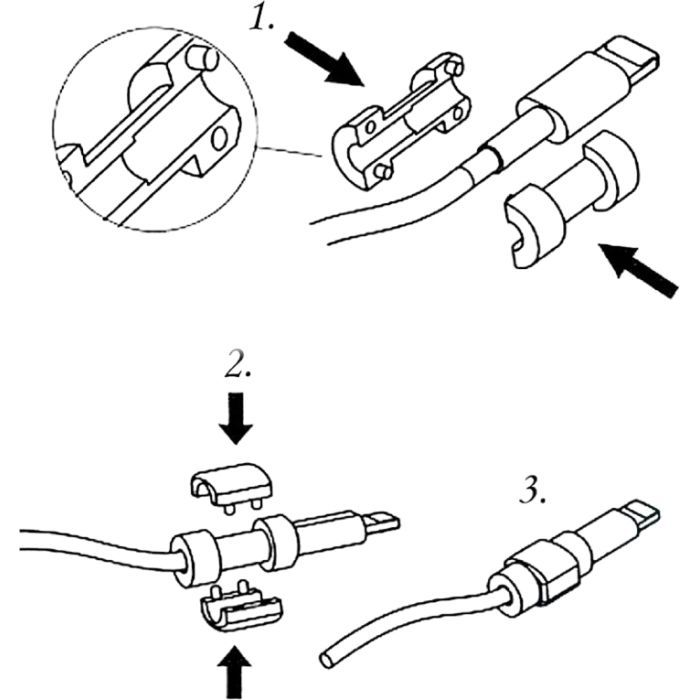 1.

2.

3.