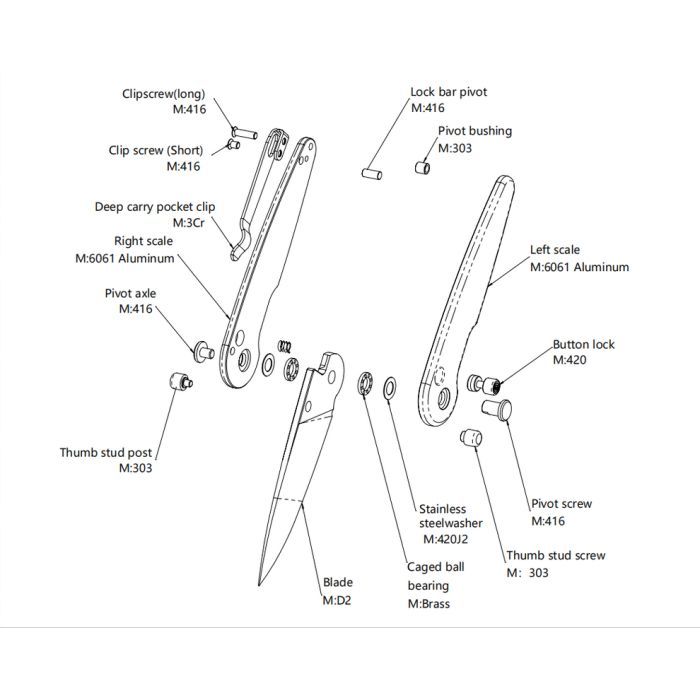 Clipscrew(long)
M:416

Clip screw (Short)
M:416

Deep carry pocket clip
M:3Cr

Right scale
M:6061 Aluminum

Pivot axle
M:416

Thumb stud post
M:303

Lock bar pivot
M:416

Pivot bushing
M:303

Left scale
M:6061 Aluminum

Button lock
M:420

Pivot screw
M:416

Thumb stud screw
M: 303

Stainless
steelwasher
M:420J2

Caged ball
bearing
M:Brass

Blade
M:D2