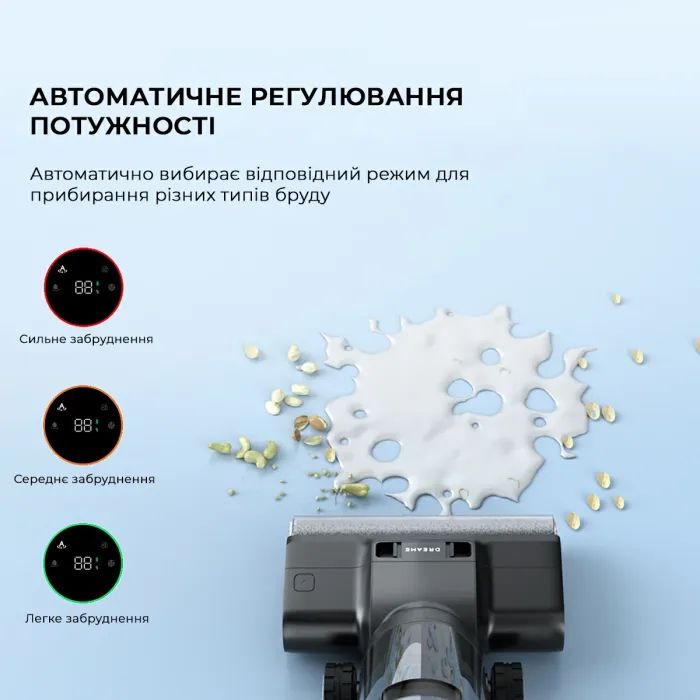 АВТОМАТИЧНЕ РЕГУЛЮВАННЯ ПОТУЖНОСТІ

Автоматично вибирає відповідний режим для прибирання різних типів бруду

88

Сильне забруднення

88

Середнє забруднення

88

Легке забруднення

DREAME