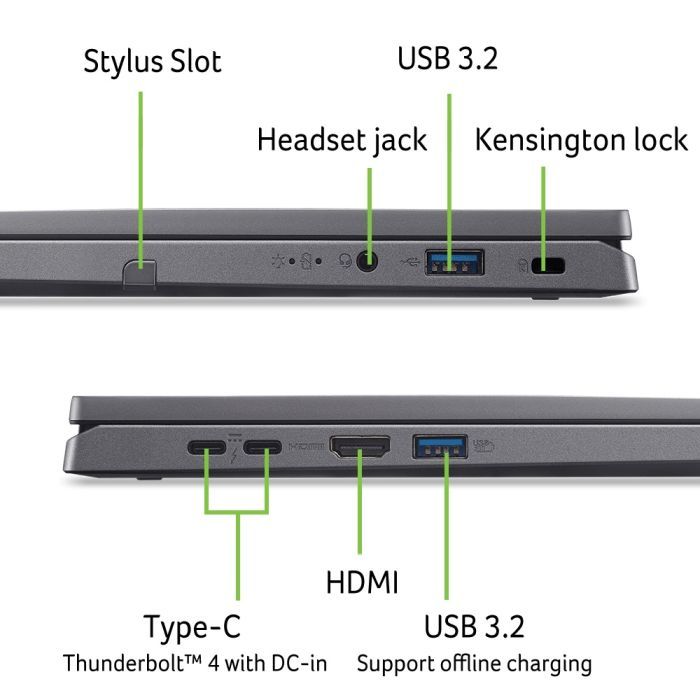 Stylus Slot

USB 3.2

Headset jack

Kensington lock

HDMI

HDMI

Type-C
Thunderbolt™ 4 with DC-in

USB 3.2
Support offline charging