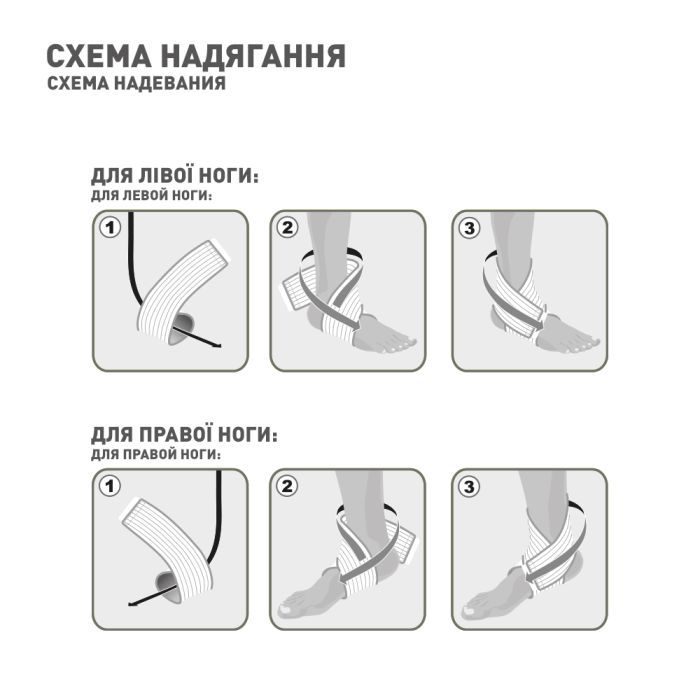 СХЕМА НАДЯГАННЯ
СХЕМА НАДЕВАНИЯ

ДЛЯ ЛІВОЇ НОГИ:
ДЛЯ ЛЕВОЙ НОГИ:

1

2

3

ДЛЯ ПРАВОЇ НОГИ:
ДЛЯ ПРАВОЙ НОГИ:

1

2

3