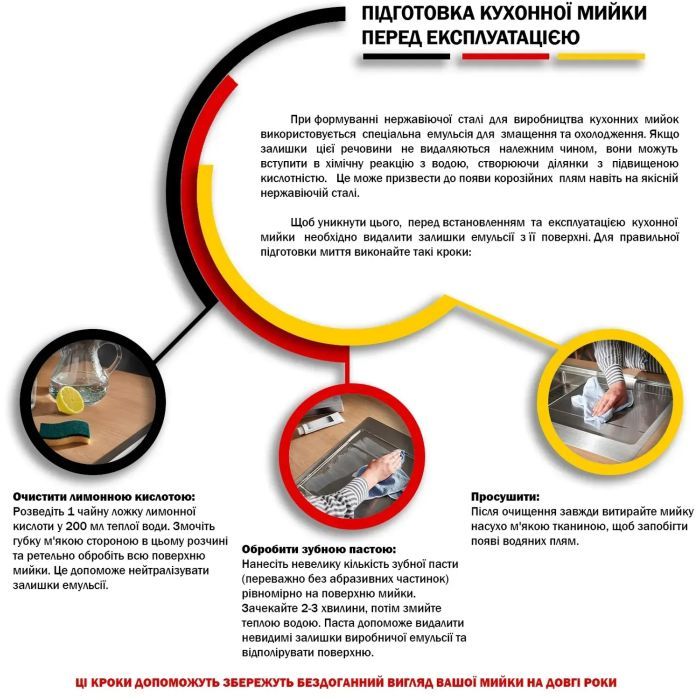 ПІДГОТОВКА КУХОННОЇ МИЙКИ ПЕРЕД ЕКСПЛУАТАЦІЄЮ

При формуванні нержавіючої сталі для виробництва кухонних мийок використовується спеціальна емульсія для змащення та охолодження. Якщо залишки цієї речовини не видаляються належним чином, вони можуть вступити в хімічну реакцію з водою, створюючи ділянки з підвищеною кислотністю. Це може призвести до появи корозійних плям навіть на якісній нержавіючій сталі.

Щоб уникнути цього, перед встановленням та експлуатацією кухонної мийки необхідно видалити залишки емульсії з її поверхні. Для правильної підготовки миття виконайте такі кроки:

Очистити лимонною кислотою:
Розведіть 1 чайну ложку лимонної кислоти у 200 мл теплої води. Змочіть губку м'якою стороною в цьому розчині та ретельно обробіть всю поверхню мийки. Це допоможе нейтралізувати залишки емульсії.

Обробити зубною пастою:
Нанесіть невелику кількість зубної пасти (переважно без абразивних частинок) рівномірно на поверхню мийки. Зачекайте 2-3 хвилини, потім змийте теплою водою. Паста допоможе видалити невидимі залишки виробничої емульсії та відполірувати поверхню.

Просушити:
Після очищення завжди витирайте мийку насухо м'якою тканиною, щоб запобігти появі водяних плям.

ЦІ КРОКИ ДОПОМОЖУТЬ ЗБЕРЕЖУТЬ БЕЗДОГАННИЙ ВИГЛЯД ВАШОЇ МИЙКИ НА ДОВГІ РОКИ