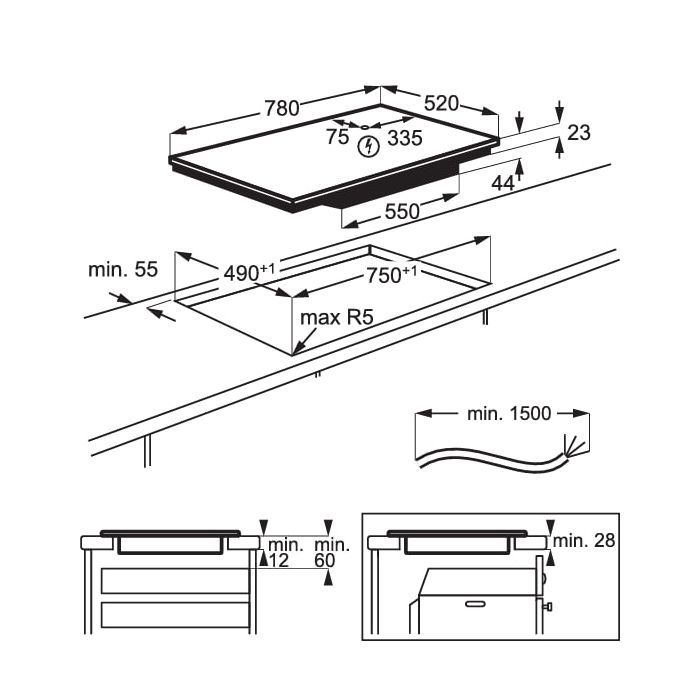 780
520
75
335
23
44
550
min. 55
$490^{+1}$
$750^{+1}$
max R5
min. 1500
min. 12
min. 60
min. 28