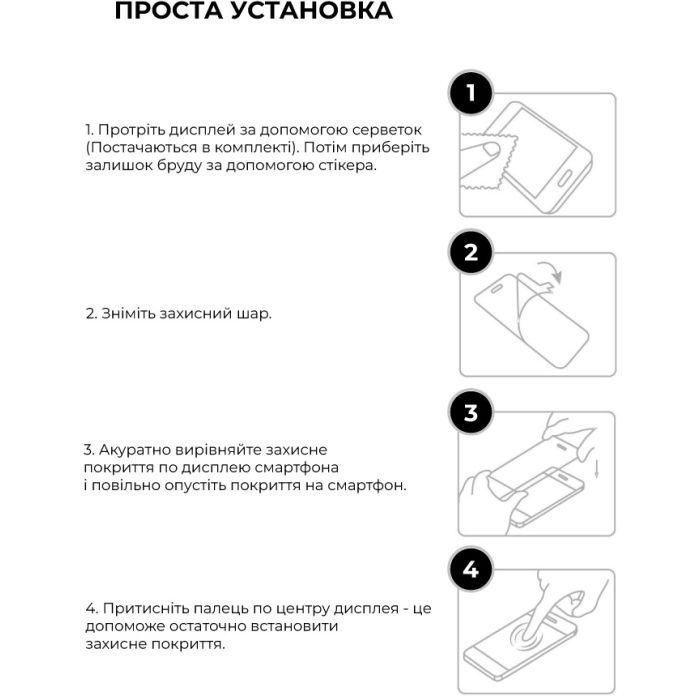 ПРОСТА УСТАНОВКА

1. Протріть дисплей за допомогою серветок (Постачаються в комплекті). Потім приберіть залишок бруду за допомогою стікера.

1

2. Зніміть захисний шар.

2

3. Акуратно вирівняйте захисне покриття по дисплею смартфона і повільно опустіть покриття на смартфон.

3

4. Притисніть палець по центру дисплея - це допоможе остаточно встановити захисне покриття.

4