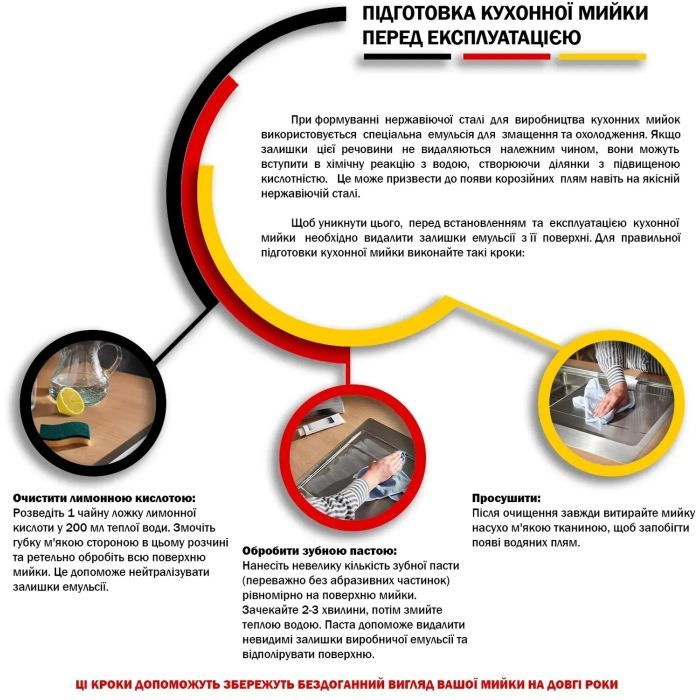 ПІДГОТОВКА КУХОННОЇ МИЙКИ ПЕРЕД ЕКСПЛУАТАЦІЄЮ

При формуванні нержавіючої сталі для виробництва кухонних мийок використовується спеціальна емульсія для змащення та охолодження. Якщо залишки цієї речовини не видаляються належним чином, вони можуть вступити в хімічну реакцію з водою, створюючи ділянки з підвищеною кислотністю. Це може призвести до появи корозійних плям навіть на якісній нержавіючій сталі.

Щоб уникнути цього, перед встановленням та експлуатацією кухонної мийки необхідно видалити залишки емульсії з її поверхні. Для правильної підготовки кухонної мийки виконайте такі кроки:

Очистити лимонною кислотою:
Розведіть 1 чайну ложку лимонної кислоти у 200 мл теплої води. Змочіть губку м'якою стороною в цьому розчині та ретельно обробіть всю поверхню мийки. Це допоможе нейтралізувати залишки емульсії.

Обробити зубною пастою:
Нанесіть невелику кількість зубної пасти (переважно без абразивних частинок) рівномірно на поверхню мийки. Зачекайте 2-3 хвилини, потім змийте теплою водою. Паста допоможе видалити невидимі залишки виробничої емульсії та відполірувати поверхню.

Просушити:
Після очищення завжди витирайте мийку насухо м'якою тканиною, щоб запобігти появі водяних плям.

ЦІ КРОКИ ДОПОМОЖУТЬ ЗБЕРЕЖУТЬ БЕЗДОГАННИЙ ВИГЛЯД ВАШОЇ МИЙКИ НА ДОВГІ РОКИ