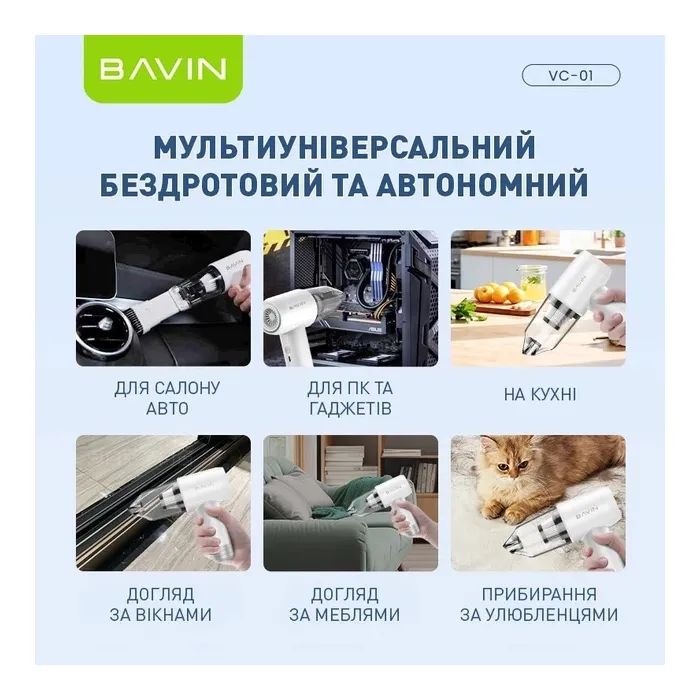 BAVIN

VC-01

МУЛЬТИУНІВЕРСАЛЬНИЙ БЕЗДРОТОВИЙ ТА АВТОНОМНИЙ

BAVIN

ДЛЯ САЛОНУ АВТО

BAVIN

ASUS

ДЛЯ ПК ТА ГАДЖЕТІВ

BAVIN

НА КУХНІ

BAVIN

ДОГЛЯД ЗА ВІКНАМИ

BAVIN

ДОГЛЯД ЗА МЕБЛЯМИ

BAVIN

ПРИБИРАННЯ ЗА УЛЮБЛЕНЦЯМИ