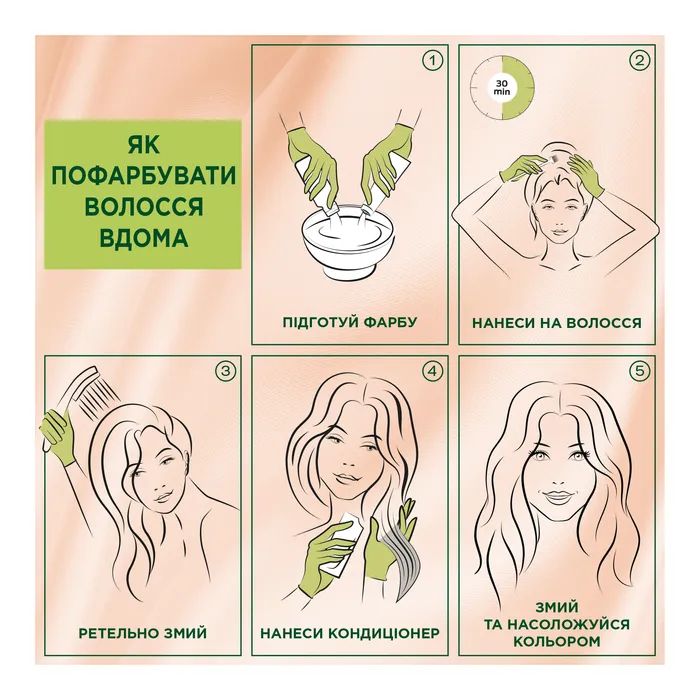 ЯК ПОФАРБУВАТИ ВОЛОССЯ ВДОМА

1

ПІДГОТУЙ ФАРБУ

2

30 min

НАНЕСИ НА ВОЛОССЯ

3

РЕТЕЛЬНО ЗМИЙ

4

НАНЕСИ КОНДИЦІОНЕР

5

ЗМИЙ ТА НАСОЛОЖУЙСЯ КОЛЬОРОМ