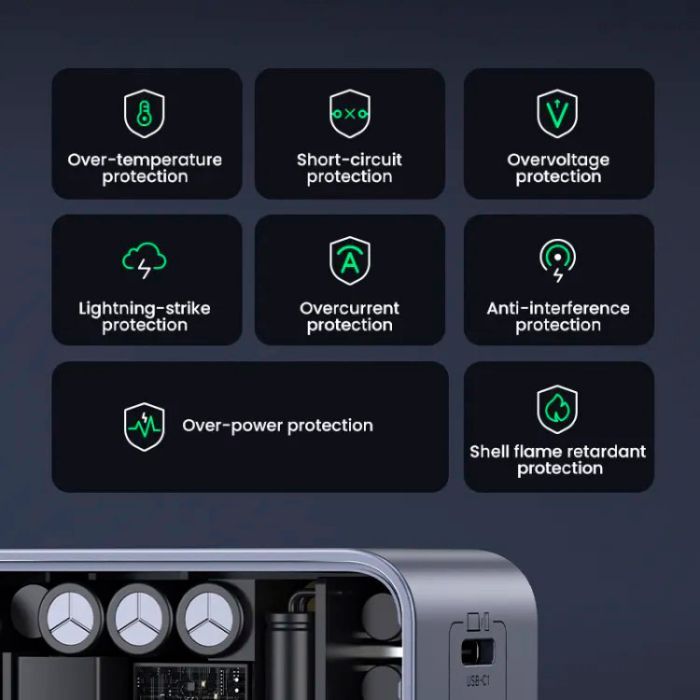 Over-temperature protection

Short-circuit protection

Overvoltage protection

Lightning-strike protection

Overcurrent protection

Anti-interference protection

Over-power protection

Shell flame retardant protection

USB-C1