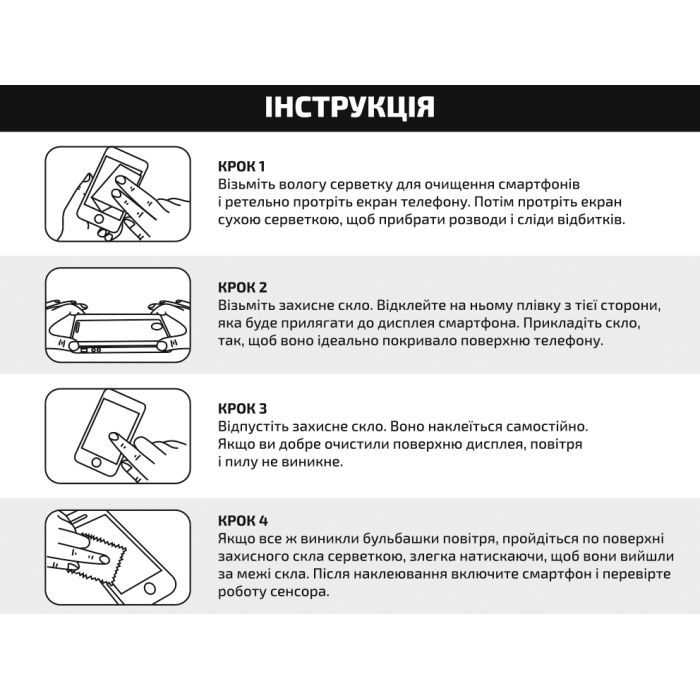 ІНСТРУКЦІЯ

КРОК 1
Візьміть вологу серветку для очищення смартфонів і ретельно протріть екран телефону. Потім протріть екран сухою серветкою, щоб прибрати розводи і сліди відбитків.

КРОК 2
Візьміть захисне скло. Відклейте на ньому плівку з тієї сторони, яка буде прилягати до дисплея смартфона. Прикладіть скло, так, щоб воно ідеально покривало поверхню телефону.

КРОК 3
Відпустіть захисне скло. Воно наклеїться самостійно. Якщо ви добре очистили поверхню дисплея, повітря і пилу не виникне.

КРОК 4
Якщо все ж виникли бульбашки повітря, пройдіться по поверхні захисного скла серветкою, злегка натискаючи, щоб вони вийшли за межі скла. Після наклеювання включите смартфон і перевірте роботу сенсора.